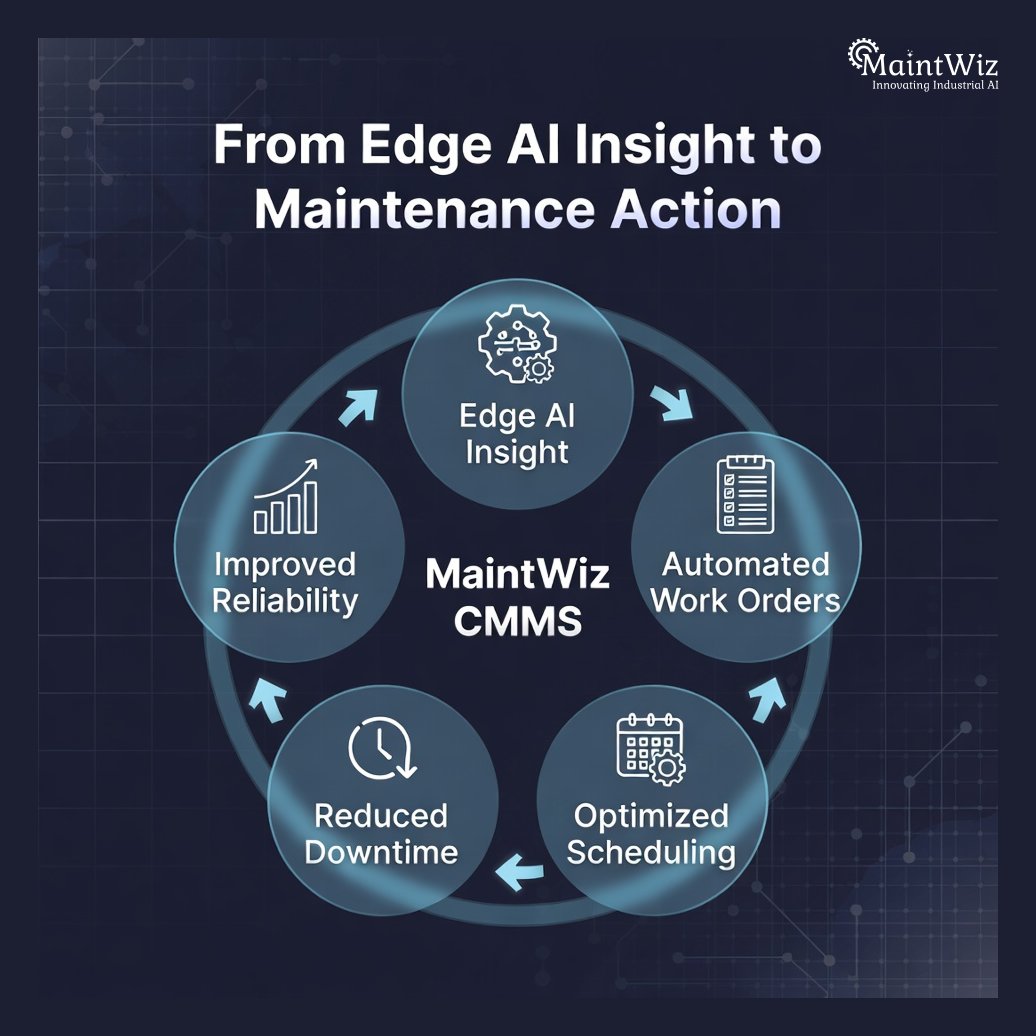 MaintWiz
Innovating Industrial AI

From Edge AI Insight to Maintenance Action

Edge AI Insight

Automated Work Orders

Optimized Scheduling

Reduced Downtime

Improved Reliability

MaintWiz CMMS